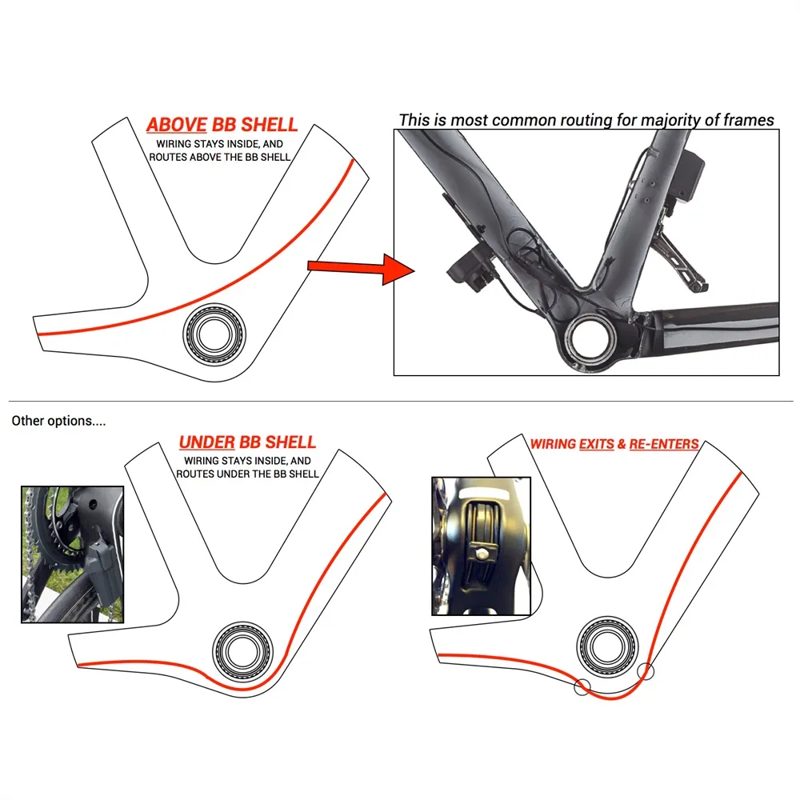 ABOVE BB SHELL
WIRING STAYS INSIDE, AND ROUTES ABOVE THE BB SHELL

This is most common routing for majority of frames

Other options....

UNDER BB SHELL
WIRING STAYS INSIDE, AND ROUTES UNDER THE BB SHELL

WIRING EXITS & RE-ENTERS